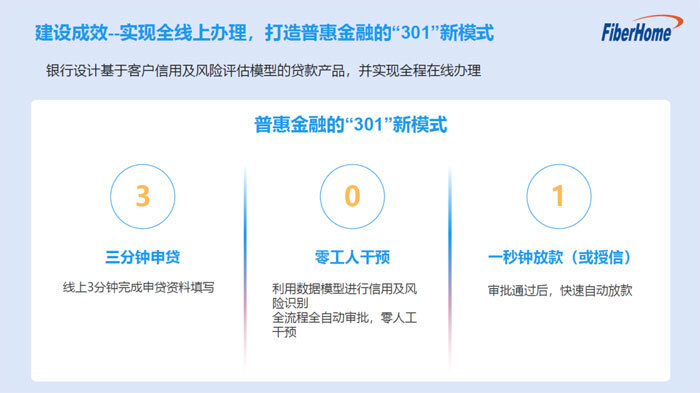 建设成效--实现全线上办理，打造普惠金融的“301”新模式

FiberHome

银行设计基于客户信用及风险评估模型的贷款产品，并实现全程在线办理

普惠金融的“301”新模式

3

三分钟申贷

线上3分钟完成申贷资料填写

0

零工人干预

利用数据模型进行信用及风险识别
全流程全自动审批，零人工干预

1

一秒钟放款（或授信）

审批通过后，快速自动放款